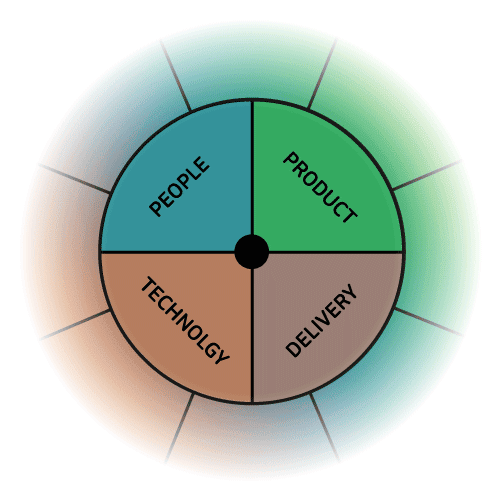 PEOPLE

PRODUCT

TECHNOLGY

DELIVERY